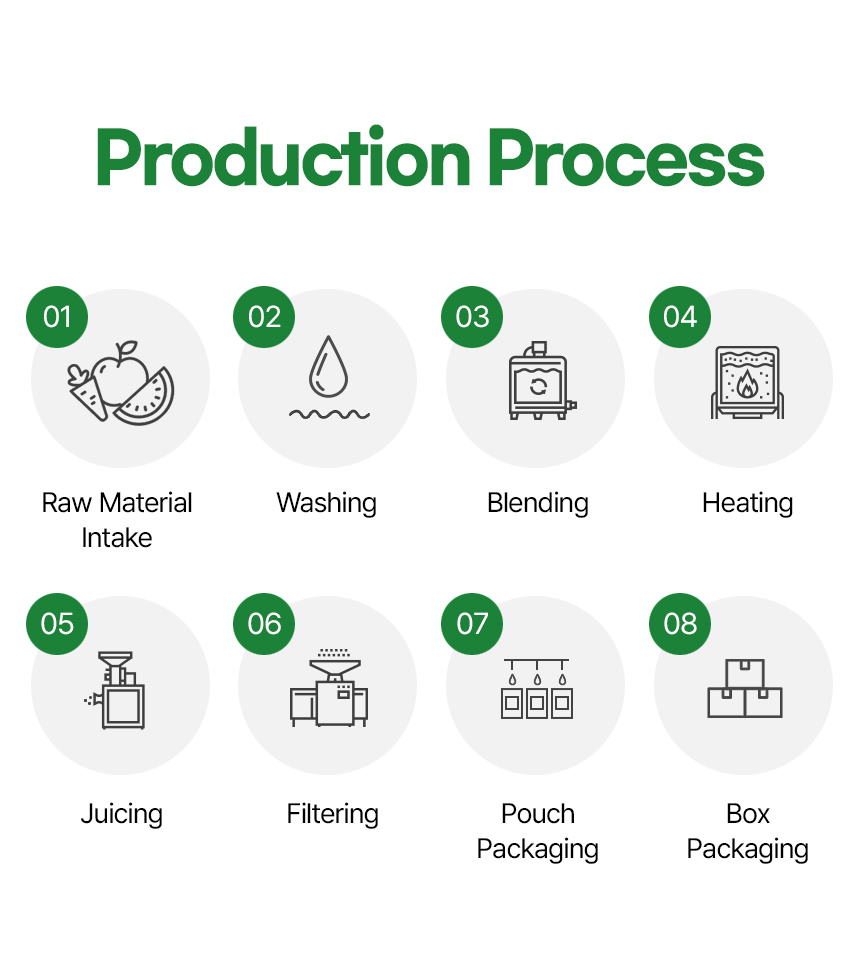 Production Process

01
Raw Material Intake

02
Washing

03
Blending

04
Heating

05
Juicing

06
Filtering

07
Pouch Packaging

08
Box Packaging