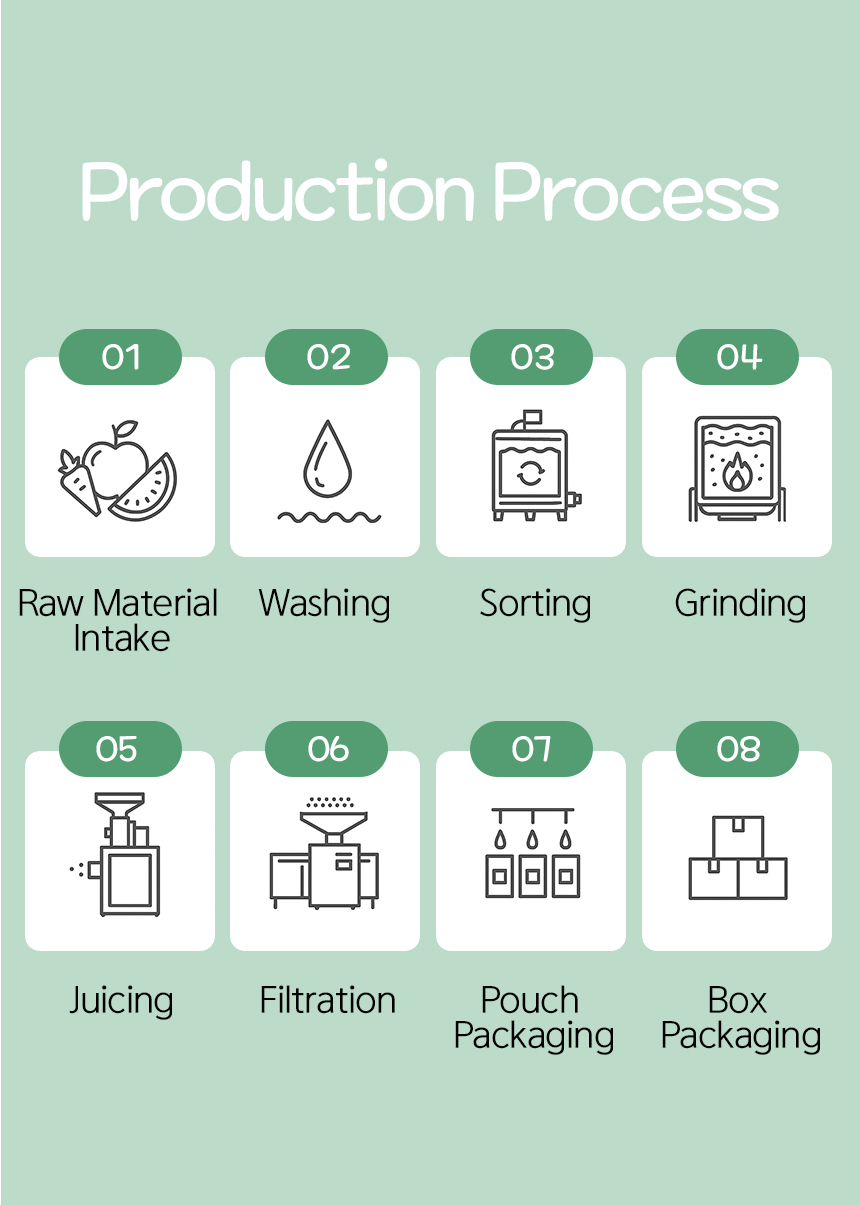 Production Process

01
Raw Material Intake

02
Washing

03
Sorting

04
Grinding

05
Juicing

06
Filtration

07
Pouch Packaging

08
Box Packaging